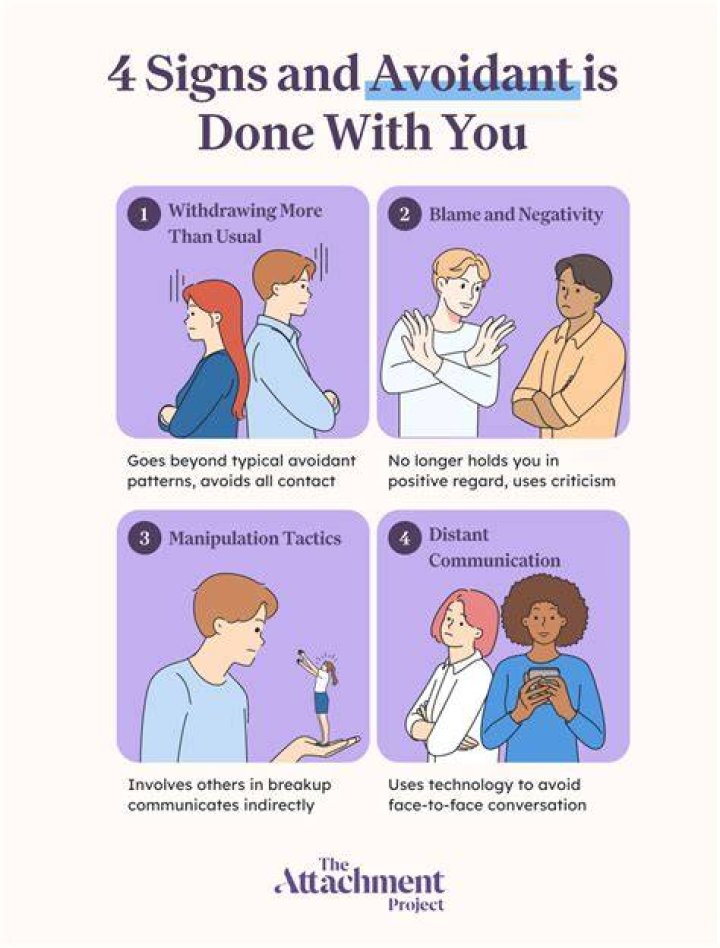 4 Signs and Avoidant is Done With You

1 Withdrawing More Than Usual

Goes beyond typical avoidant patterns, avoids all contact

2 Blame and Negativity

No longer holds you in positive regard, uses criticism

3 Manipulation Tactics

Involves others in breakup communicates indirectly

4 Distant Communication

Uses technology to avoid face-to-face conversation

The Attachment Project