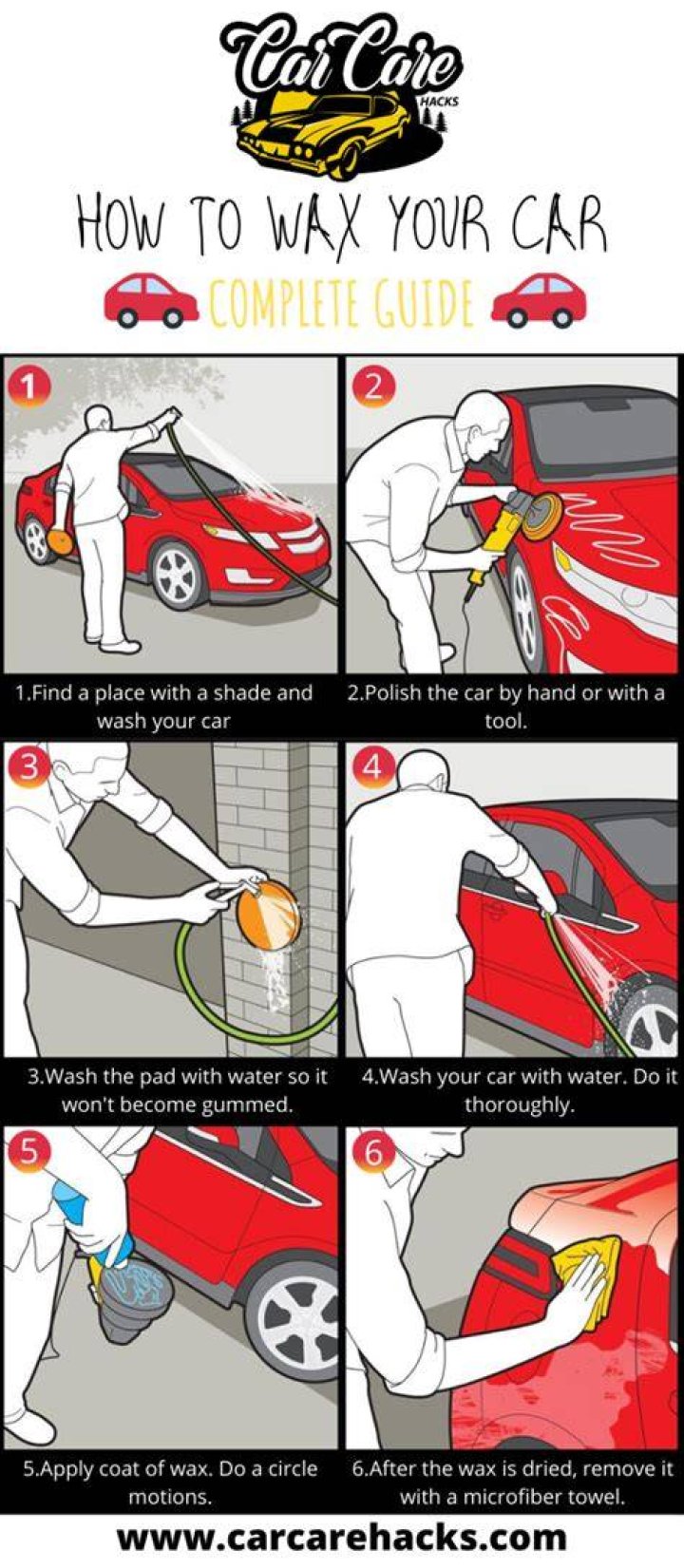 Car Care HACKS

HOW TO WAX YOUR CAR

COMPLETE GUIDE

1

1.Find a place with a shade and wash your car

2

2.Polish the car by hand or with a tool.

3

3.Wash the pad with water so it won't become gummed.

4

4.Wash your car with water. Do it thoroughly.

5

5.Apply coat of wax. Do a circle motions.

6

6.After the wax is dried, remove it with a microfiber towel.

www.carcarehacks.com